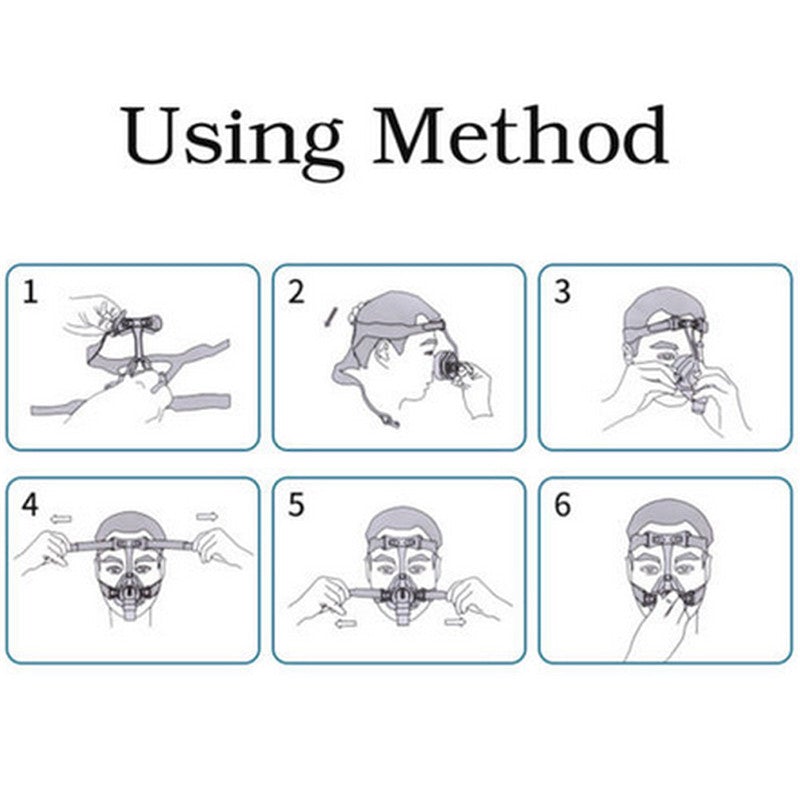 Using Method

1

2

3

4

5

6