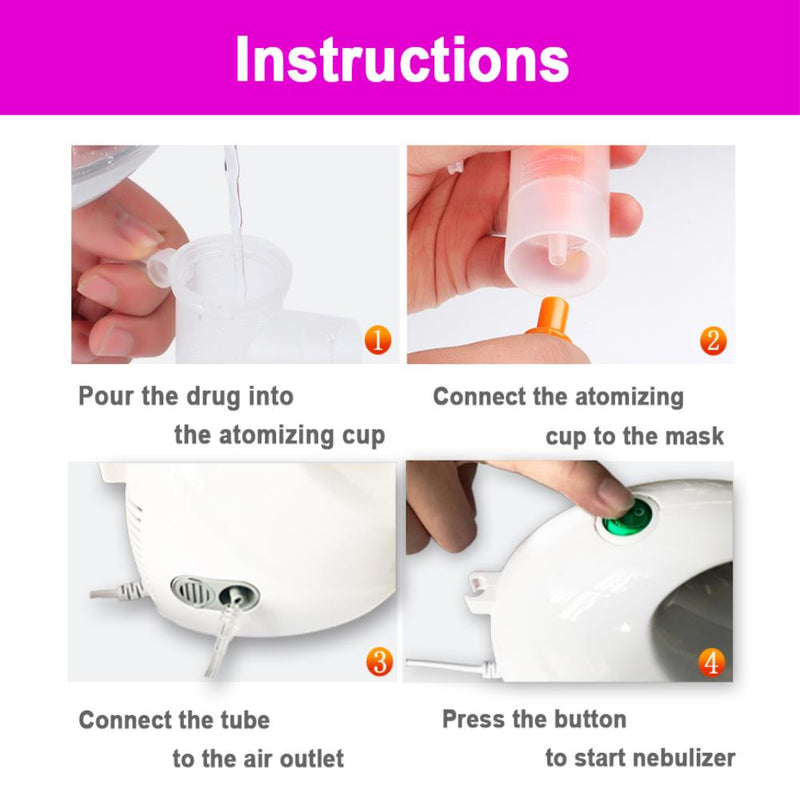 Instructions

1

Pour the drug into the atomizing cup

2

Connect the atomizing cup to the mask

3

Connect the tube to the air outlet

4

Press the button to start nebulizer