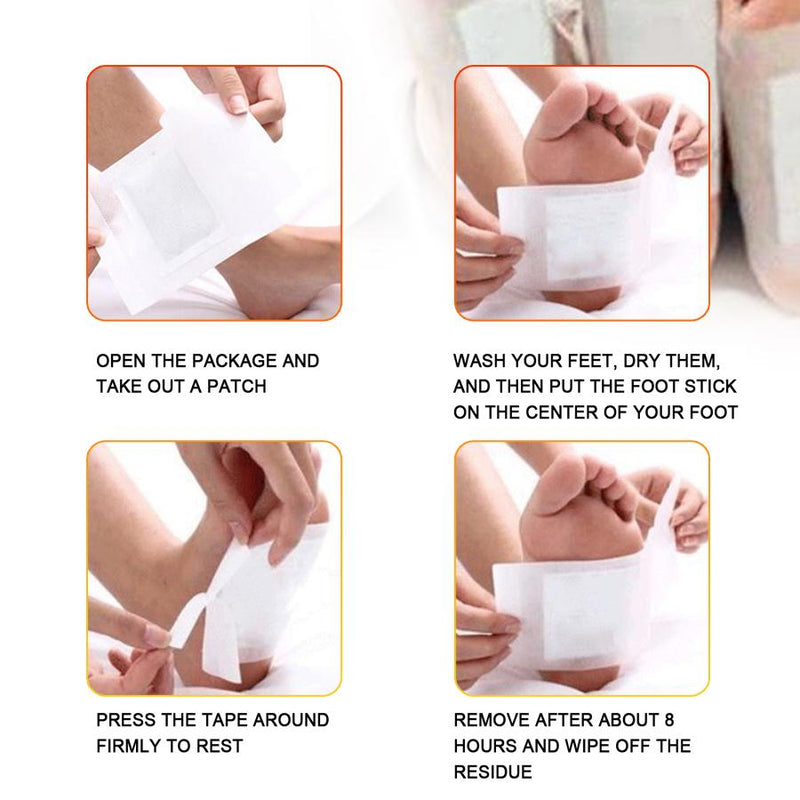 OPEN THE PACKAGE AND TAKE OUT A PATCH

WASH YOUR FEET, DRY THEM, AND THEN PUT THE FOOT STICK ON THE CENTER OF YOUR FOOT

PRESS THE TAPE AROUND FIRMLY TO REST

REMOVE AFTER ABOUT 8 HOURS AND WIPE OFF THE RESIDUE