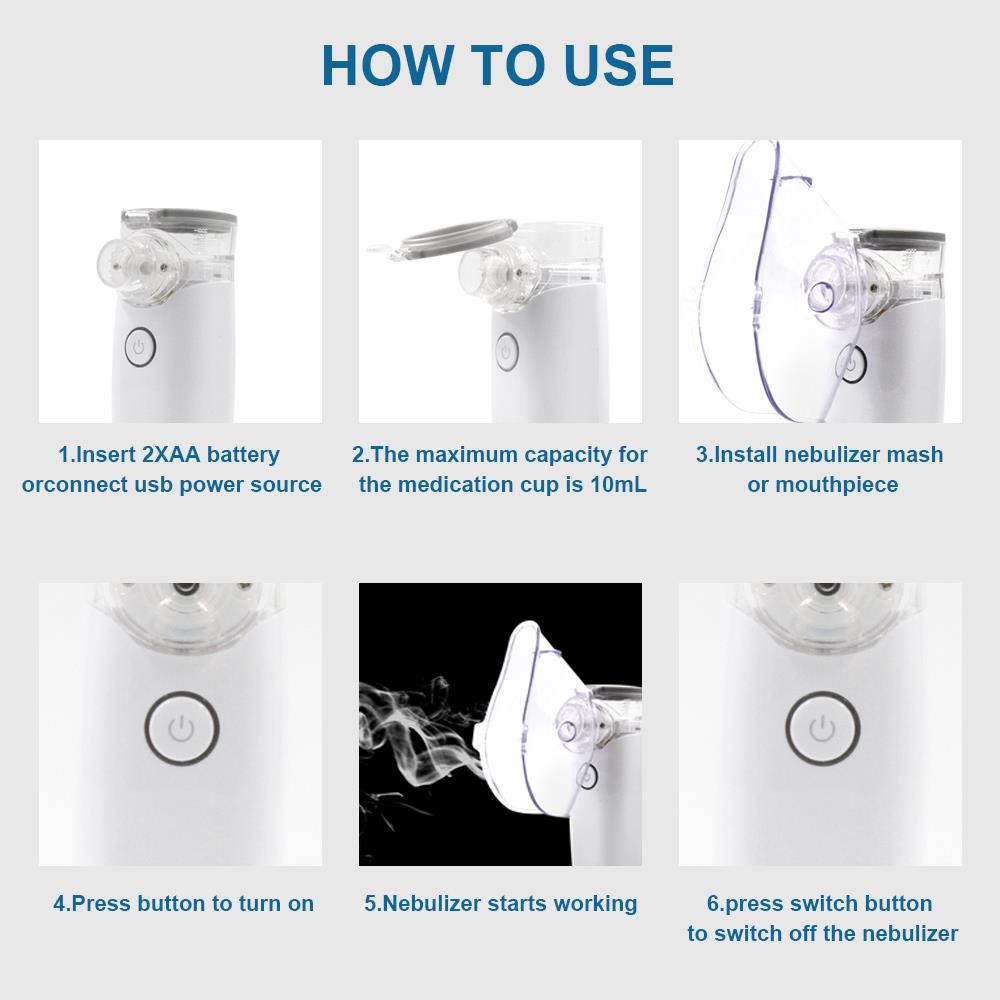 HOW TO USE

1.Insert 2XAA battery orconnect usb power source

2.The maximum capacity for the medication cup is 10mL

3.Install nebulizer mash or mouthpiece

4.Press button to turn on

5.Nebulizer starts working

6.press switch button to switch off the nebulizer